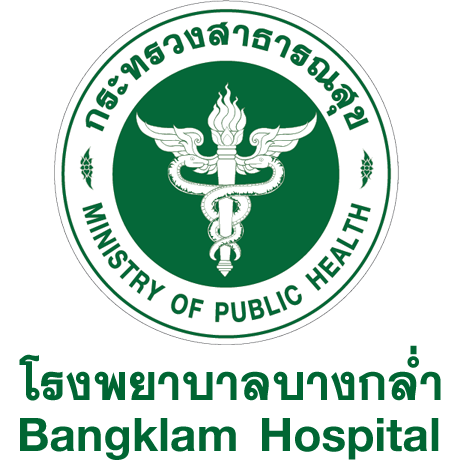 กระทรวงสาธารณสุข

MINISTRY OF PUBLIC HEALTH

โรงพยาบาลบางกล่ำ
Bangklam Hospital